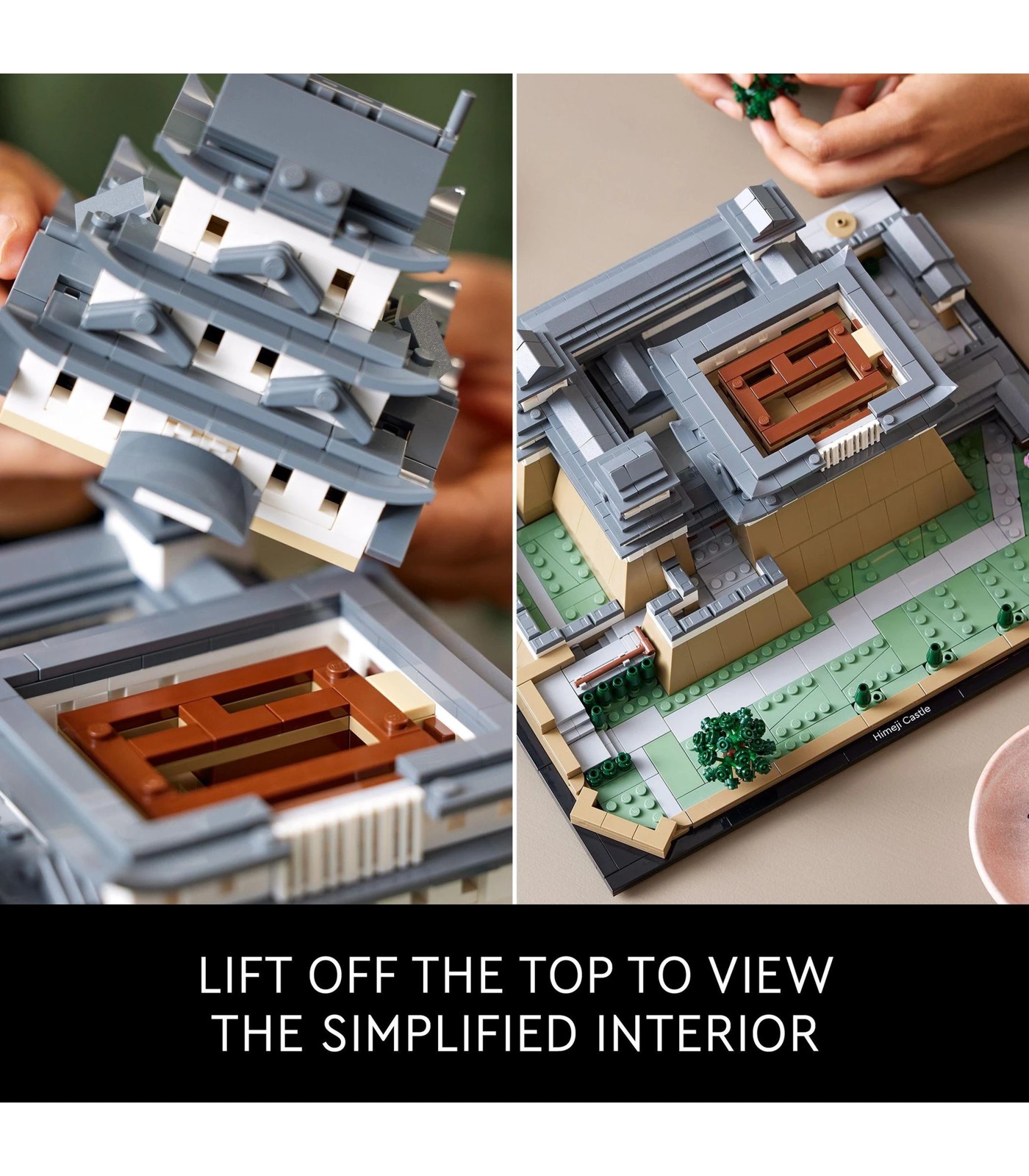 Himeji Castle

LIFT OFF THE TOP TO VIEW THE SIMPLIFIED INTERIOR