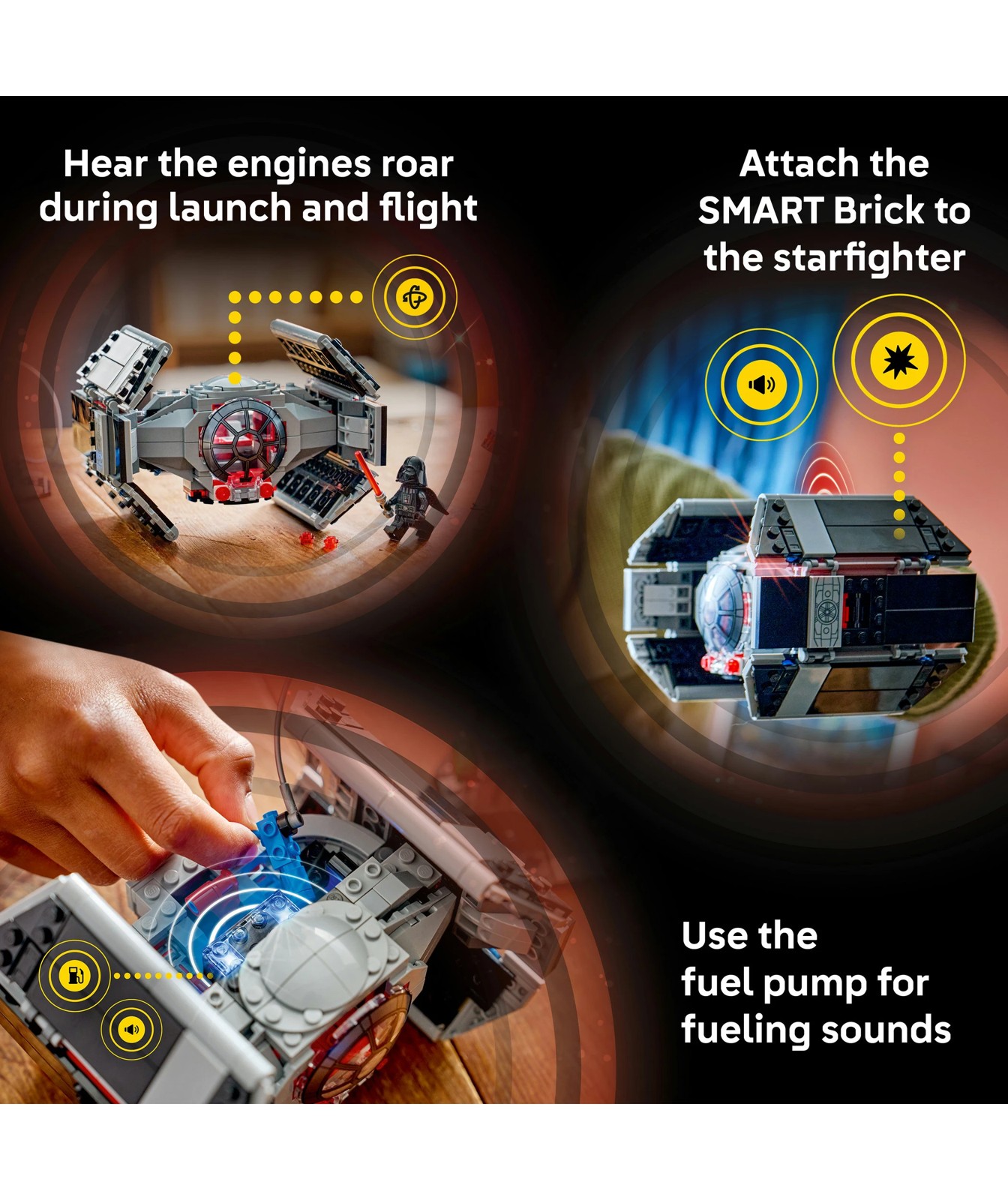 Hear the engines roar during launch and flight

Attach the SMART Brick to the starfighter

Use the fuel pump for fueling sounds