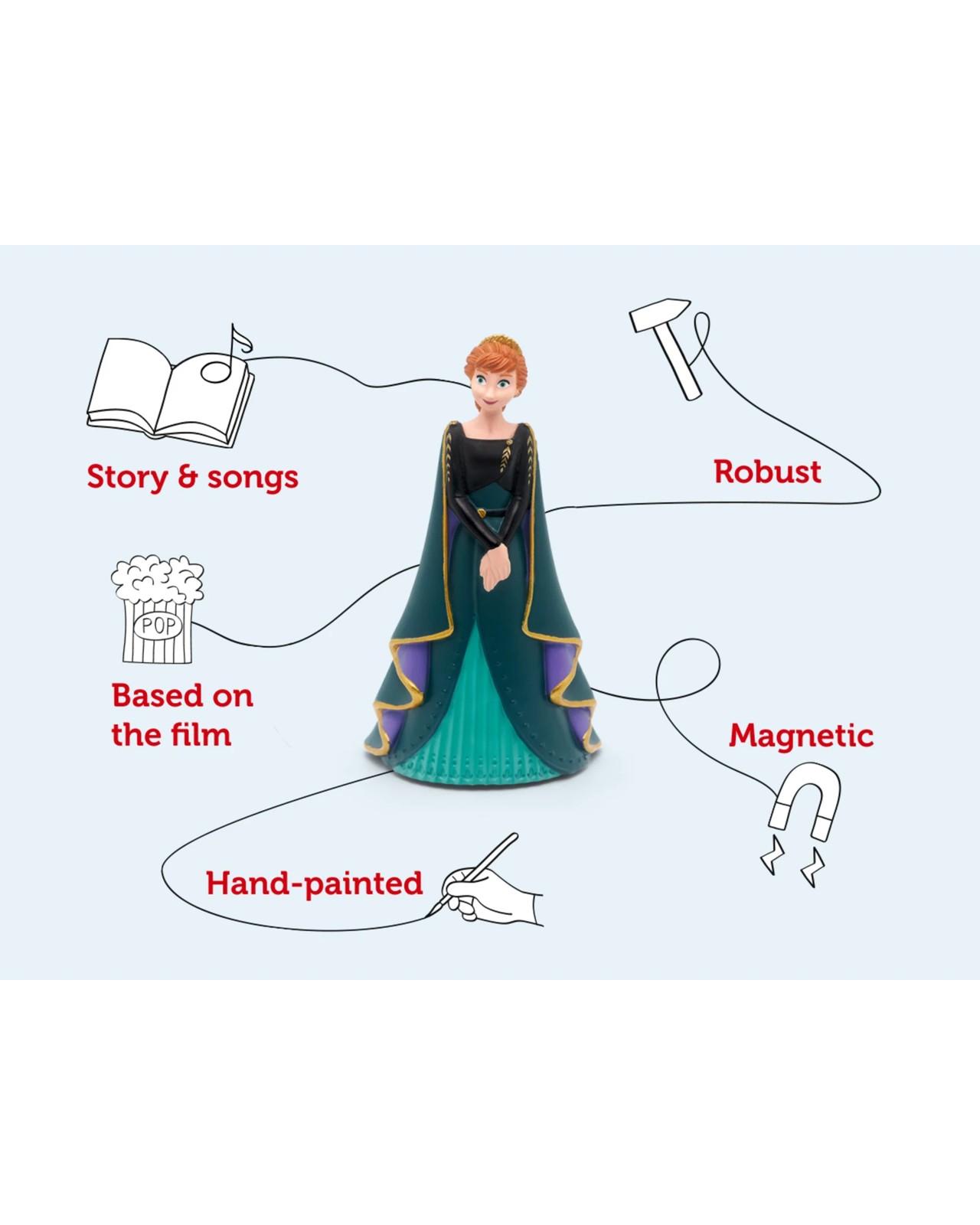 Story & songs

Robust

POP

Based on the film

Magnetic

Hand-painted