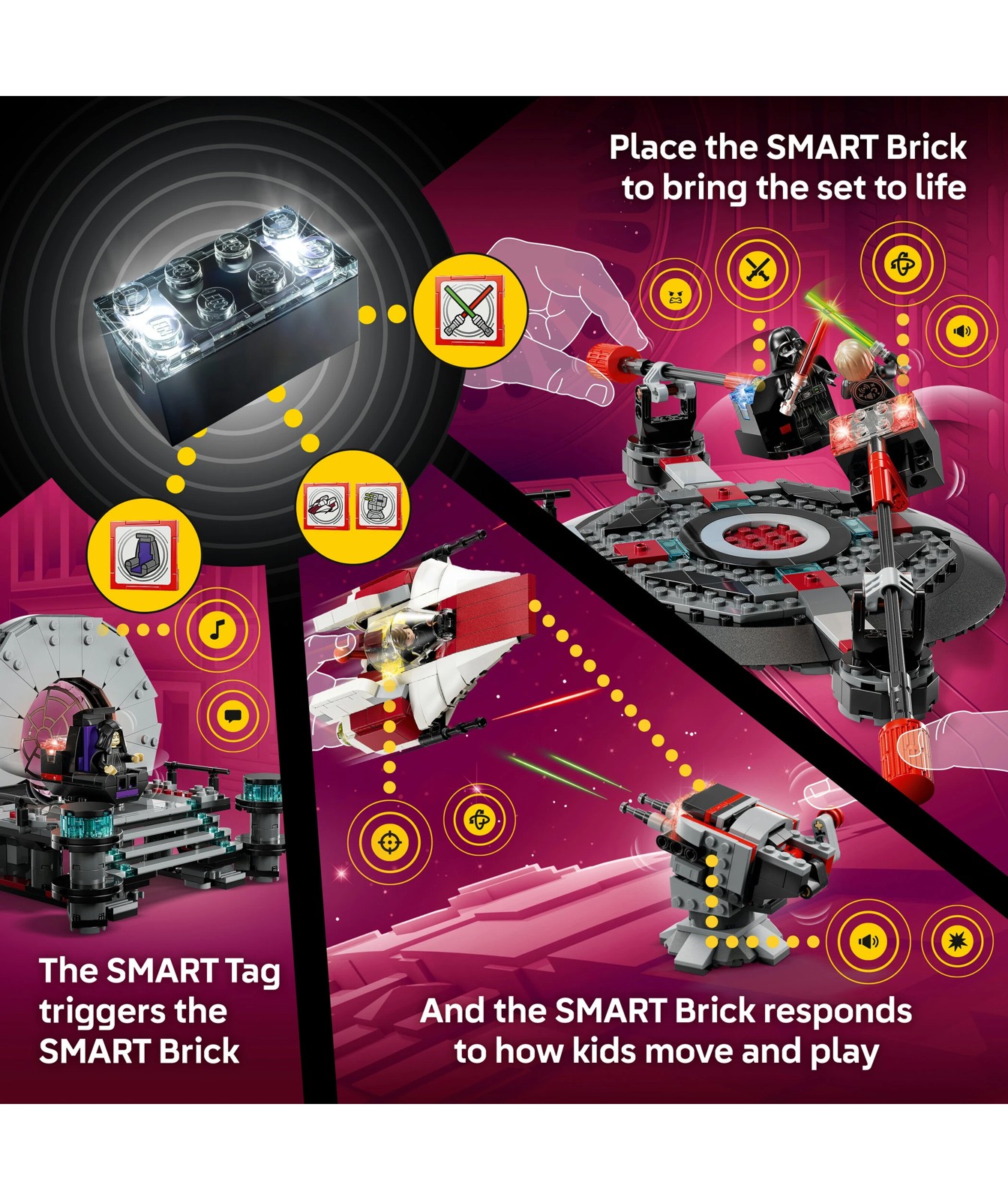 Place the SMART Brick to bring the set to life

The SMART Tag triggers the SMART Brick

And the SMART Brick responds to how kids move and play