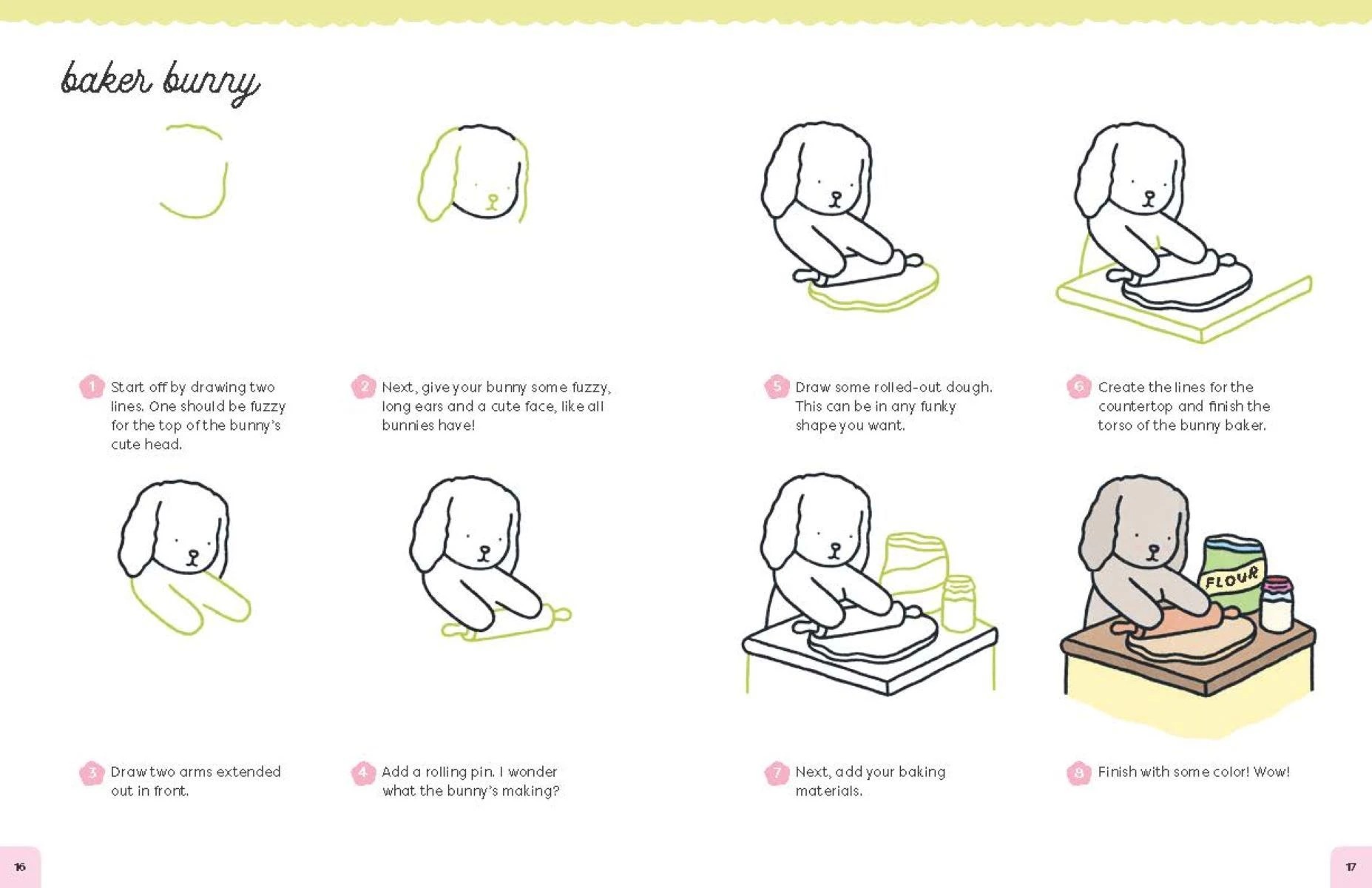 baker bunny

1 Start off by drawing two lines. One should be fuzzy for the top of the bunny's cute head.

2 Next, give your bunny some fuzzy, long ears and a cute face, like all bunnies have!

3 Draw two arms extended out in front.

4 Add a rolling pin. I wonder what the bunny's making?

16

5 Draw some rolled-out dough. This can be in any funky shape you want.

6 Create the lines for the countertop and finish the torso of the bunny baker.

FLOUR

7 Next, add your baking materials.

8 Finish with some color! Wow!

17