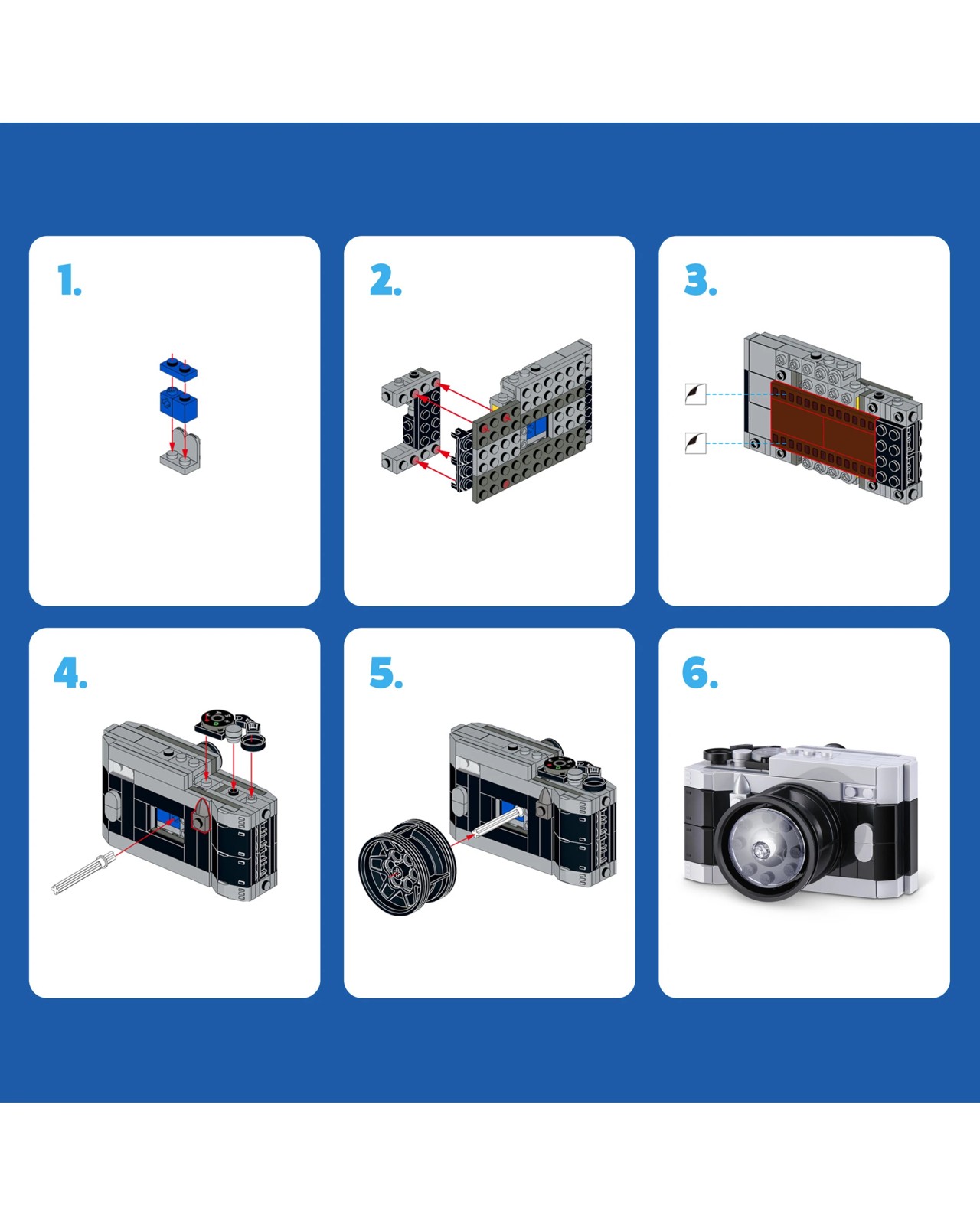 1.

2.

3.

4.

5.

6.