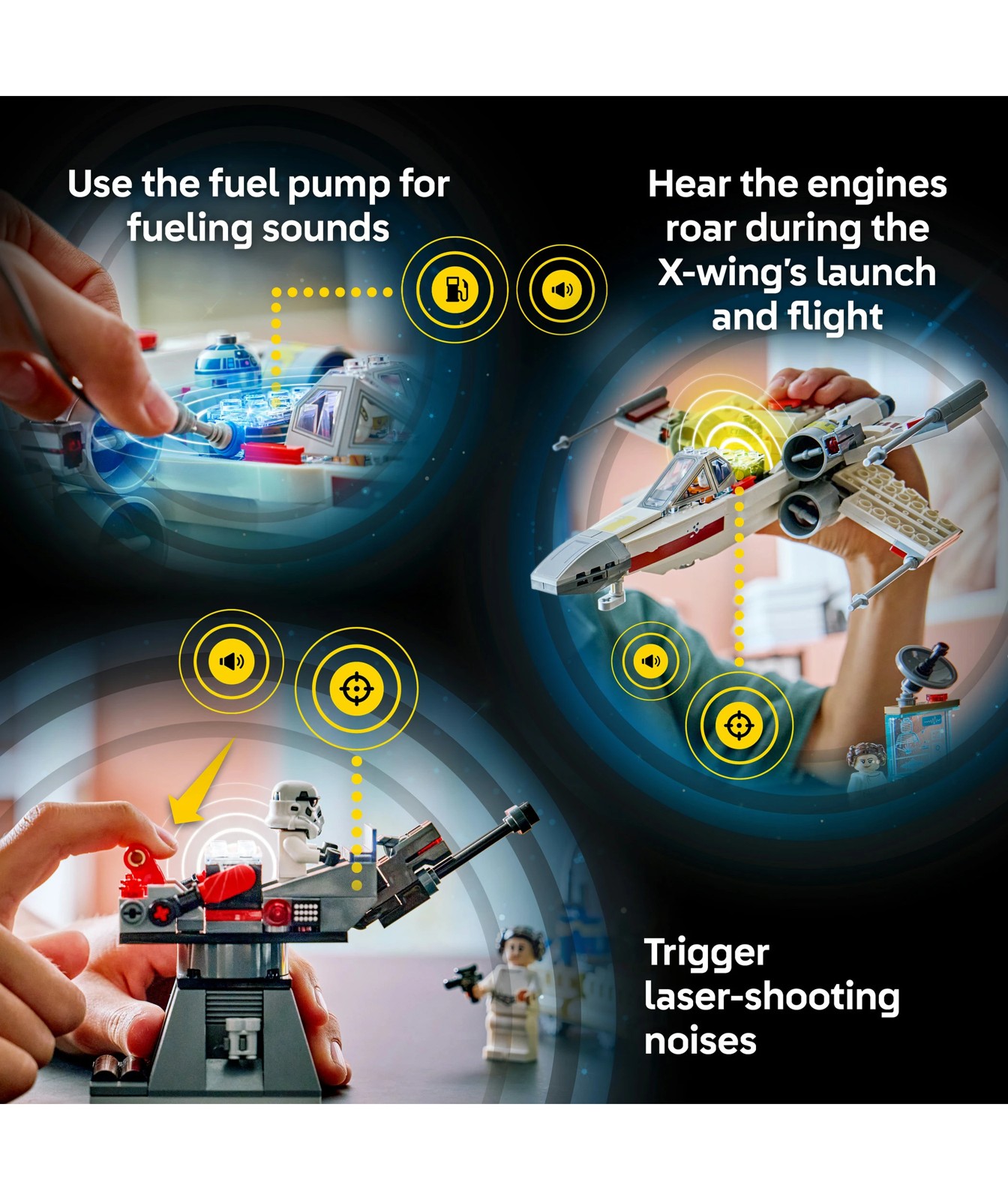 Use the fuel pump for fueling sounds

Hear the engines roar during the X-wing's launch and flight

Trigger laser-shooting noises